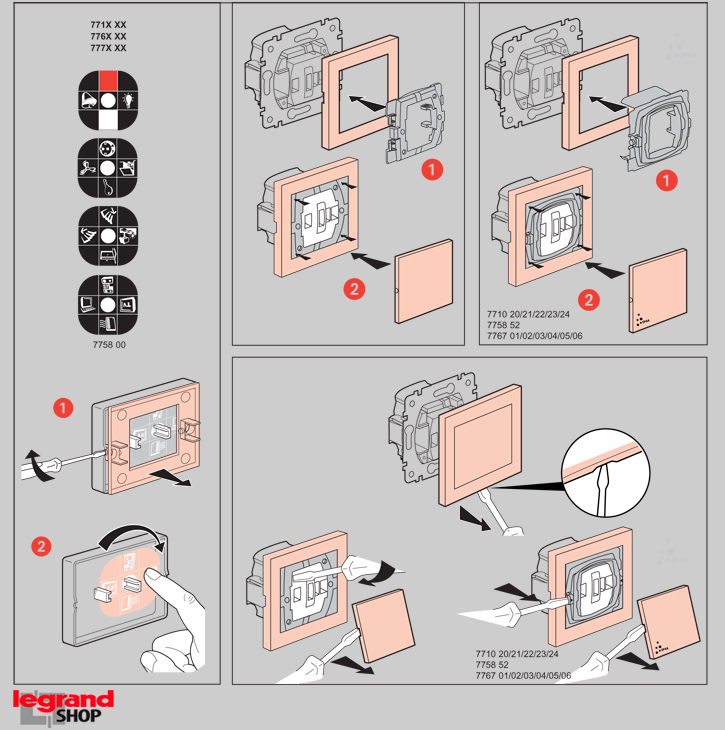 771X XX
776X XX
777X XX

7758 00

1

2

1

2

1

2

7710 20/21/22/23/24
7758 52
7767 01/02/03/04/05/06

7710 20/21/22/23/24
7758 52
7767 01/02/03/04/05/06

legrand SHOP